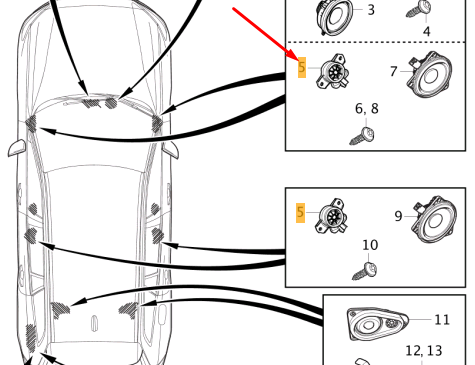 3
4
5
7
6, 8
5
9
10
11
12, 13